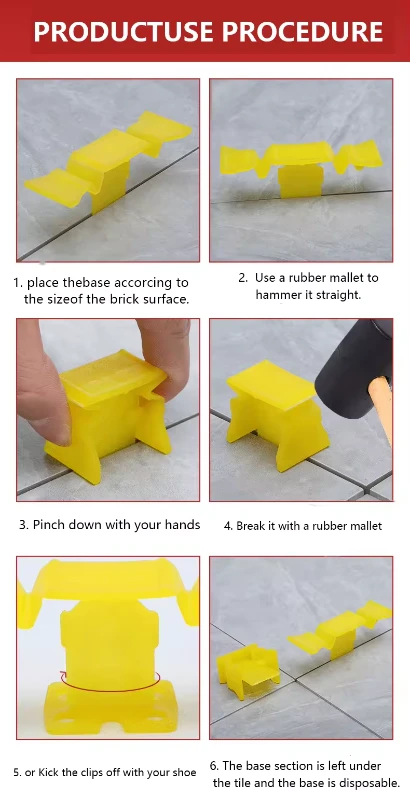 PRODUCTUSE PROCEDURE

1. place thebase accorcing to the sizeof the brick surface.

2. Use a rubber mallet to hammer it straight.

3. Pinch down with your hands

4. Break it with a rubber mallet

5. or Kick the clips off with your shoe

6. The base section is left under the tile and the base is disposable.